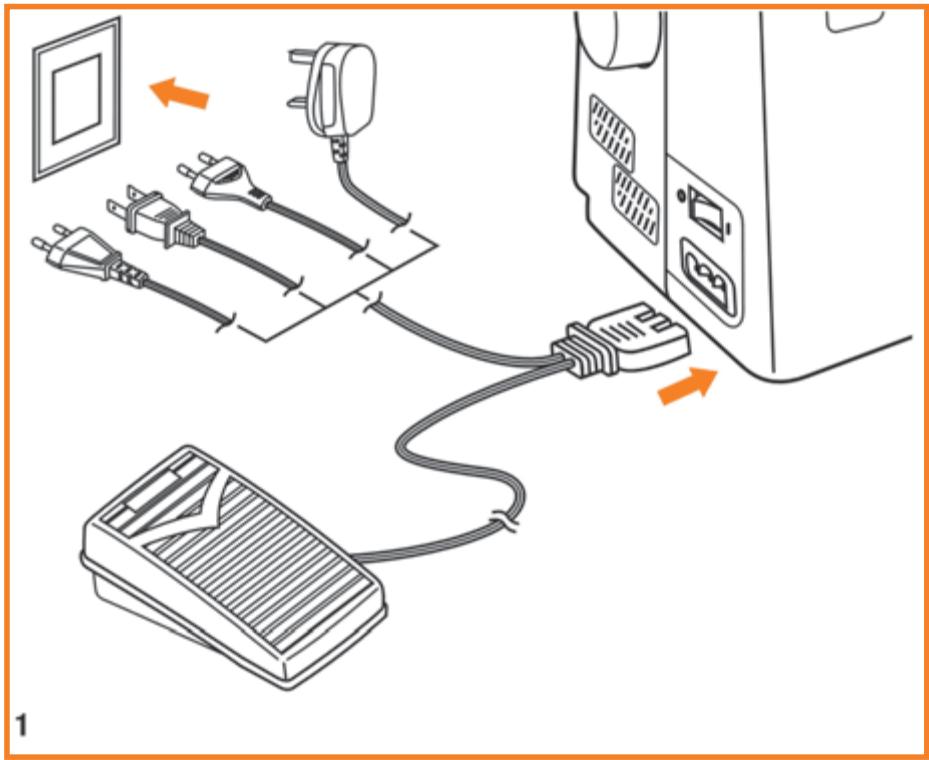 1