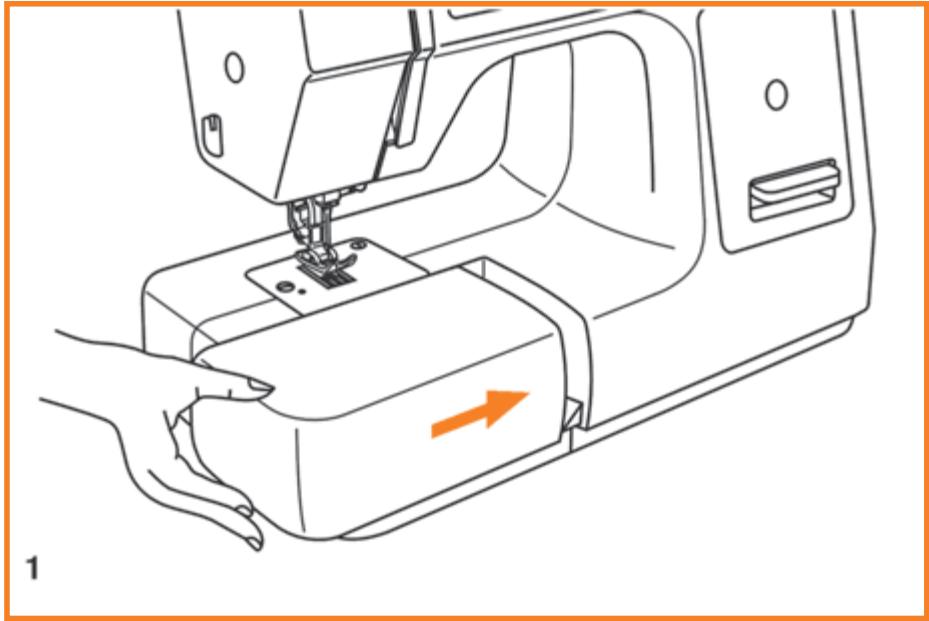 1