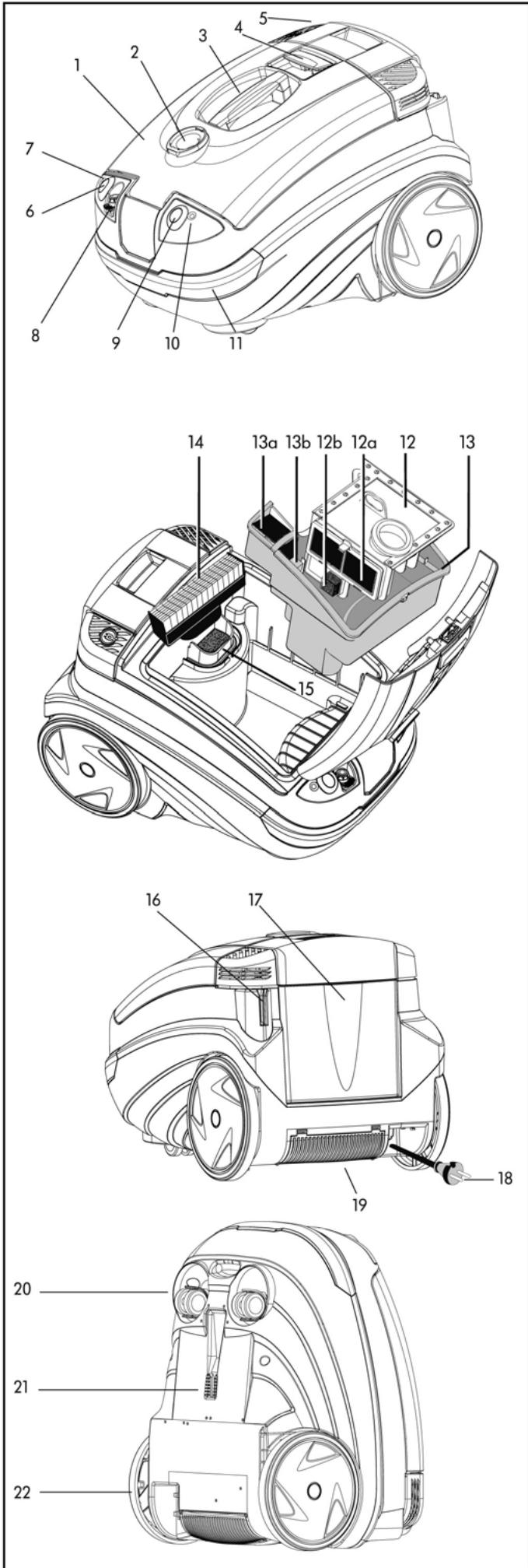 5
4
3
2
1
7
6
8
9
10
11

14
13a
13b
12b
12a
12
13
15

16
17
18
19

20
21
22