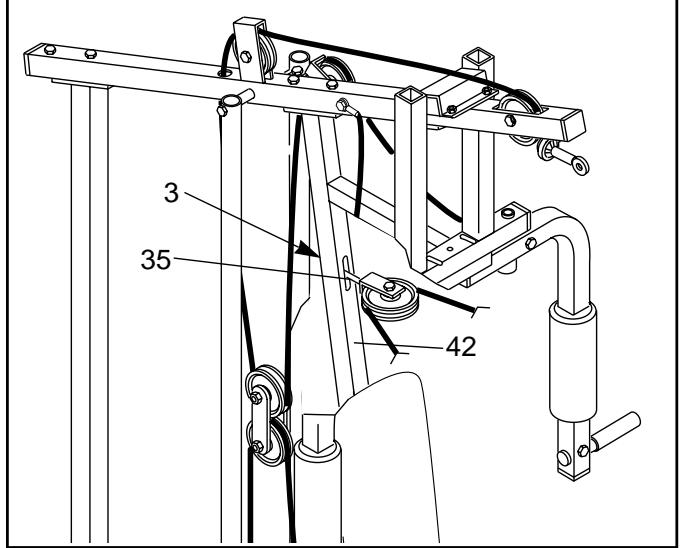 3
35
42