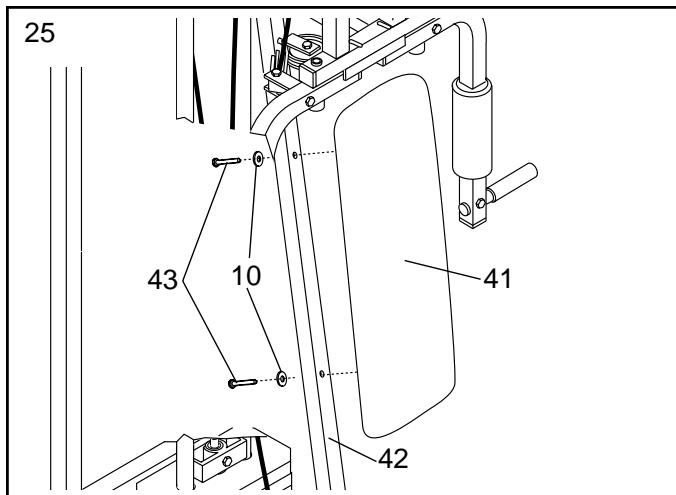 25

43

10

41

42