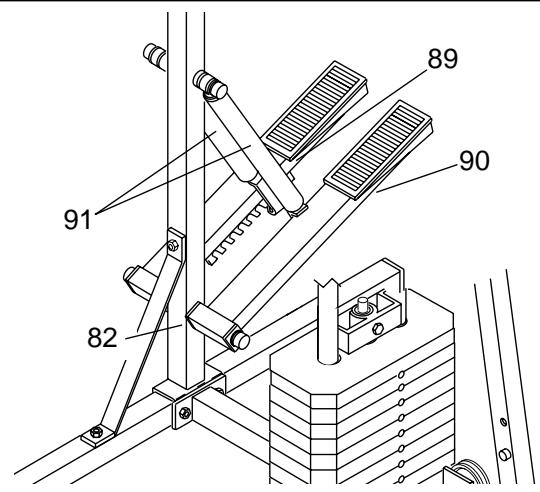 89
90
91
82