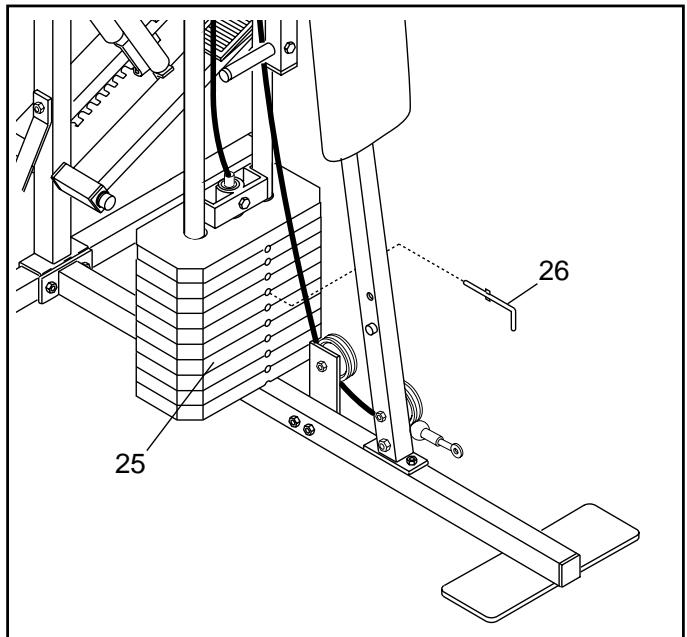 26

25