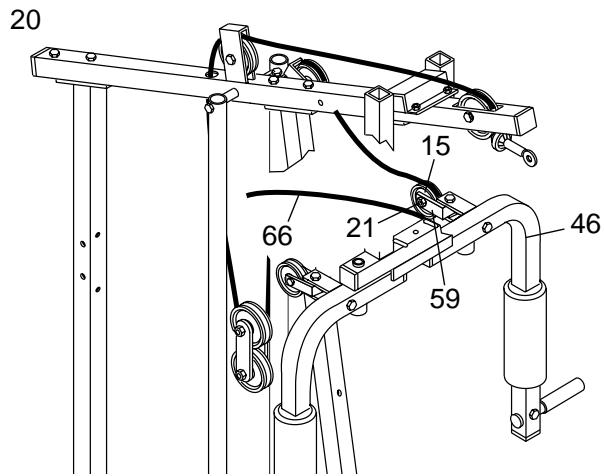 20
15
66
21
46
59