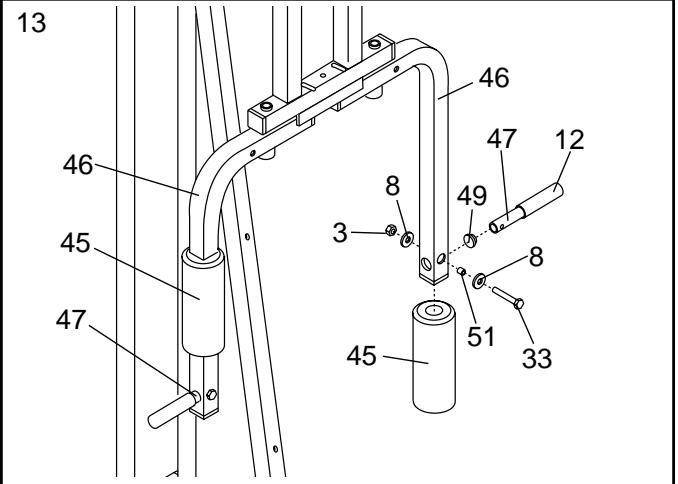 13

46

46

47

12

8

49

3

45

8

47

51

33

45