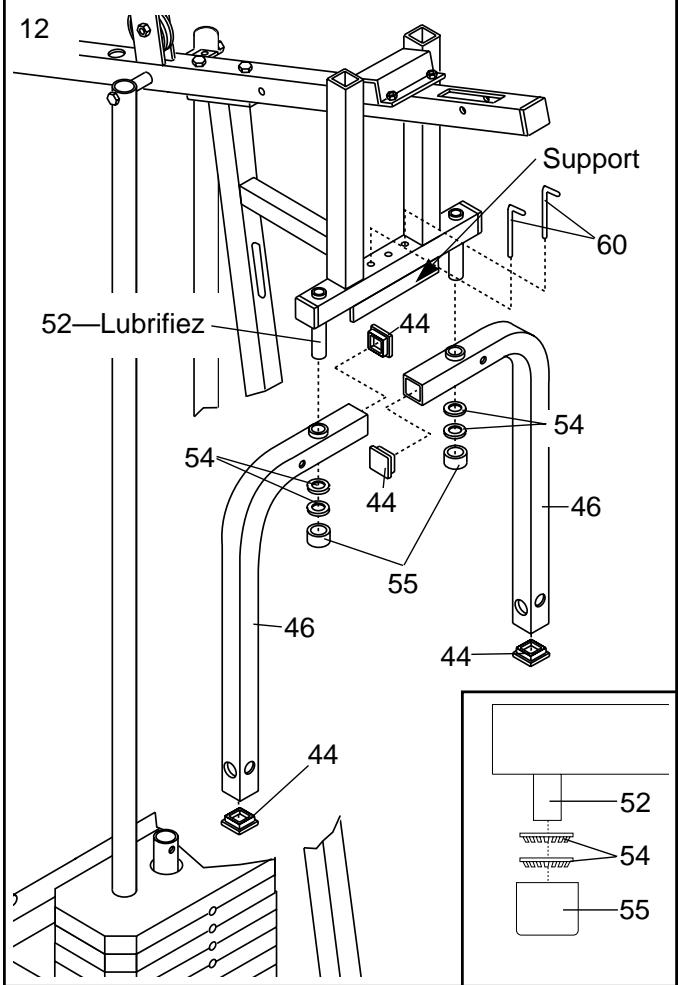 12

Support

60

52—Lubrifiez

44

54

54

44

46

55

46

44

44

52

54

55