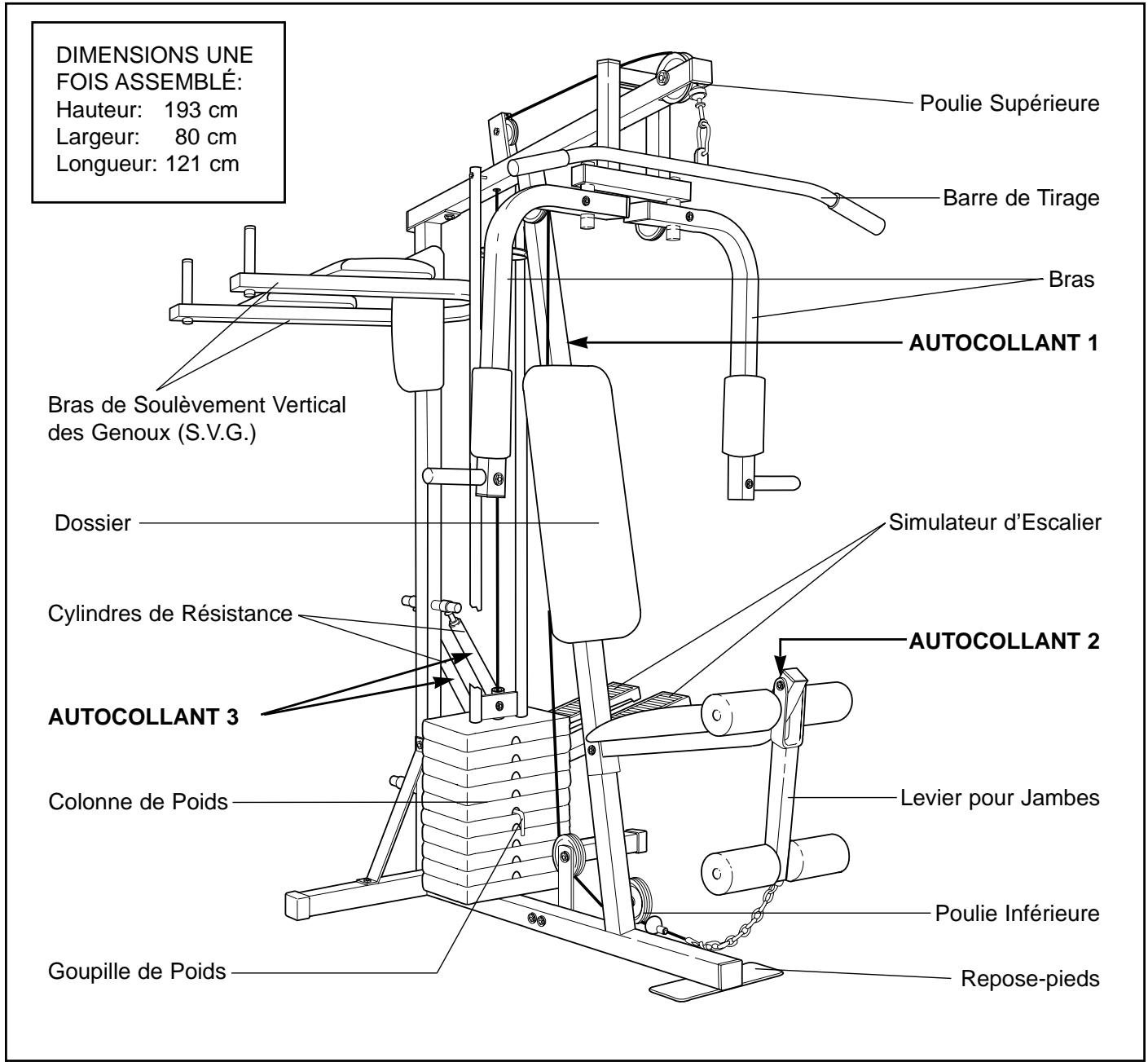 DIMENSIONS UNE FOIS ASSEMBLÉ:
Hauteur: 193 cm
Largeur: 80 cm
Longueur: 121 cm

Poulie Supérieure

Barre de Tirage

Bras

AUTOCOLLANT 1

Bras de Soulèvement Vertical des Genoux (S.V.G.)

Dossier

Simulateur d'Escalier

Cylindres de Résistance

AUTOCOLLANT 2

AUTOCOLLANT 3

Colonne de Poids

Levier pour Jambes

Poulie Inférieure

Goupille de Poids

Repose-pieds