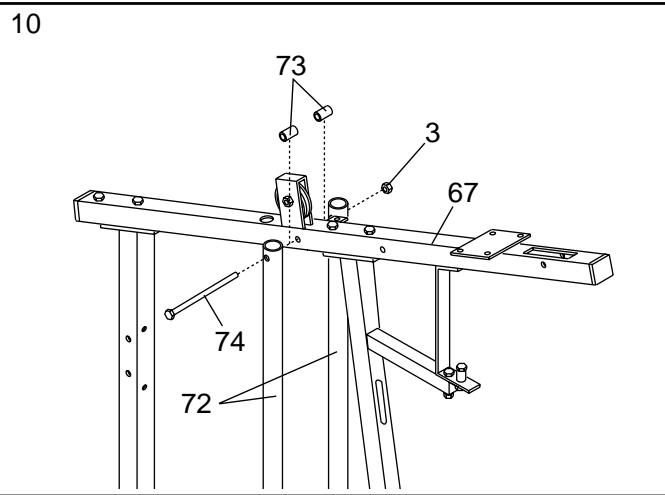 10

73

3

67

74

72