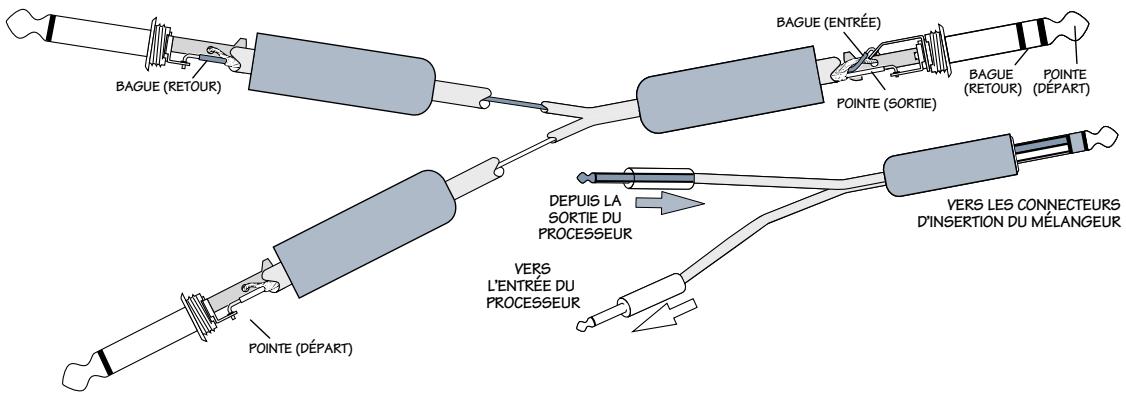 BAGUE (RETOUR)

BAGUE (ENTRÉE)

POINTE (SORTIE)

BAGUE (RETOUR)

POINTE (DÉPART)

DEPUIS LA SORTIE DU PROCESSEUR

VERS LES CONNECTEURS D'INSERTION DU MÉLANGEUR

VERS L'ENTRÉE DU PROCESSEUR

POINTE (DÉPART)