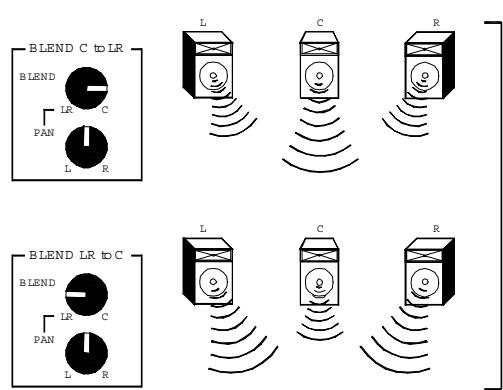 BLEND C to LR

BLEND

LR C

PAN

L R

L C R

BLEND LR to C

BLEND

LR C

PAN

L R

L C R