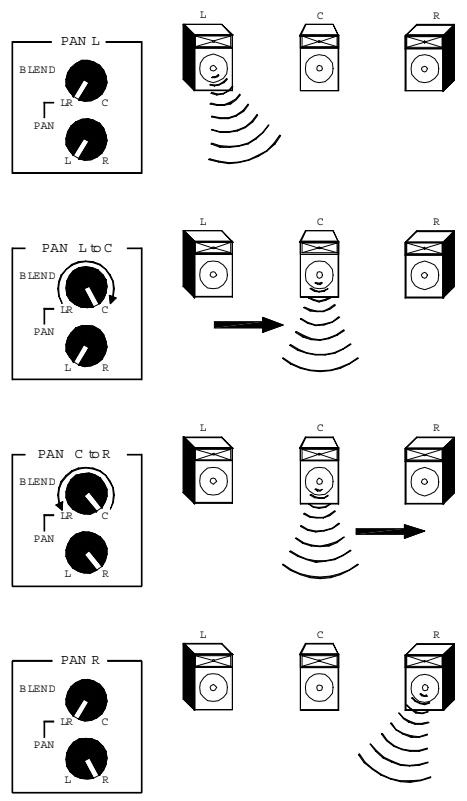 PAN L
BLEND
LR C
PAN
L R
L C R

PAN L to C
BLEND
LR C
PAN
L R
L C R

PAN C to R
BLEND
LR C
PAN
L R
L C R

PAN R
BLEND
LR C
PAN
L R
L C R