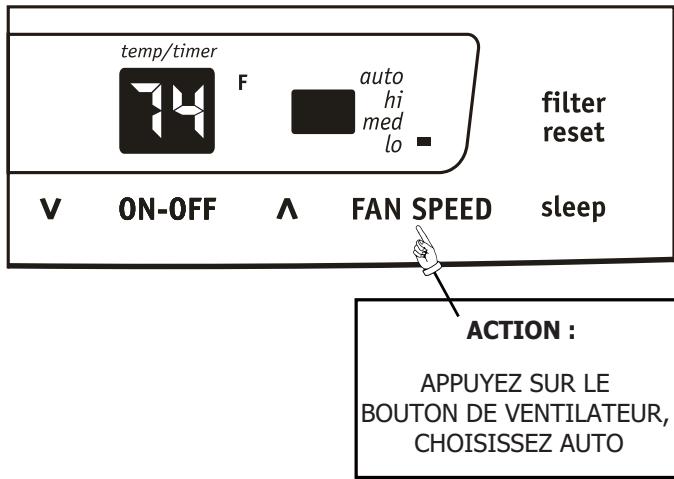 temp/timer

74

F

auto
hi
med
lo

filter
reset

V

ON-OFF

Λ

FAN SPEED

sleep

ACTION :

APPUYEZ SUR LE BOUTON DE VENTILATEUR, CHOISISSEZ AUTO