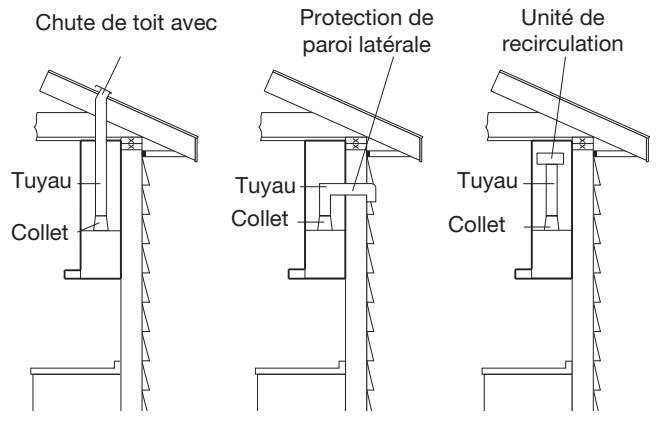 Chute de toit avec

Tuyau

Collet

Protection de paroi latérale

Tuyau

Collet

Unité de recirculation

Tuyau

Collet