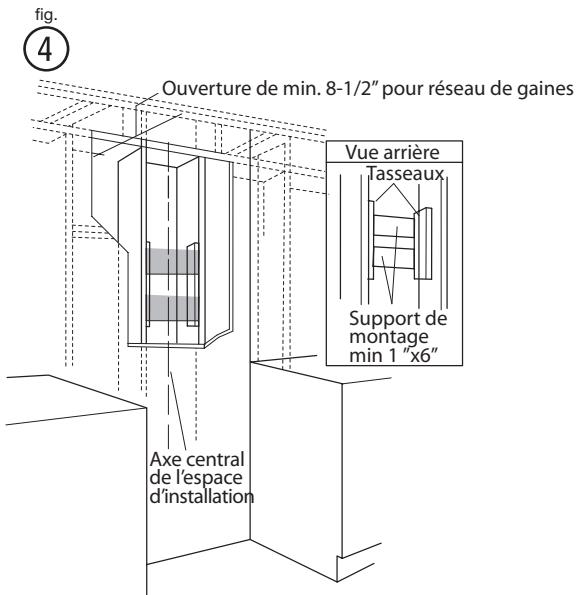 fig.
4

Ouverture de min. 8-1/2" pour réseau de gaines

Vue arrière
Tasseaux

Support de montage min 1 "x6"

Axe central de l'espace d'installation