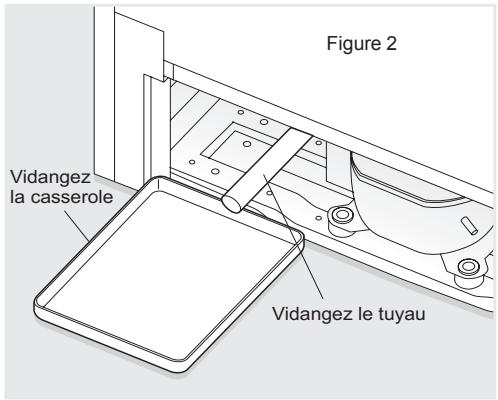 Figure 2

Vidangez la casserole

Vidangez le tuyau