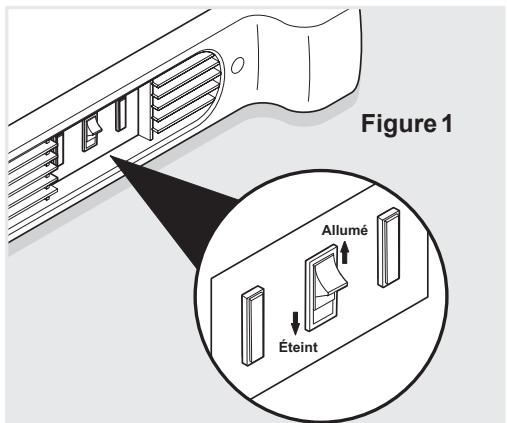 Figure 1

Allumé

Éteint