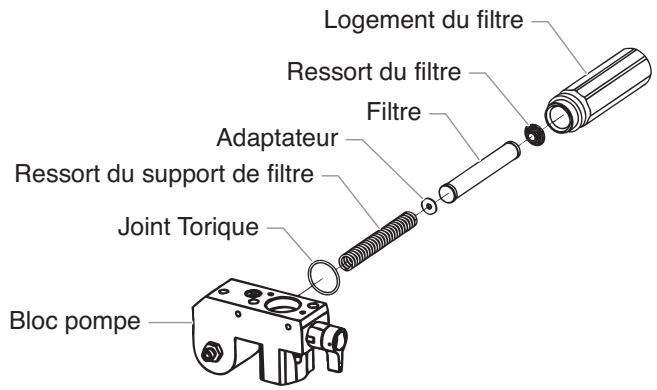 Logement du filtre
Ressort du filtre
Filtre
Adaptateur
Ressort du support de filtre
Joint Torique
Bloc pompe