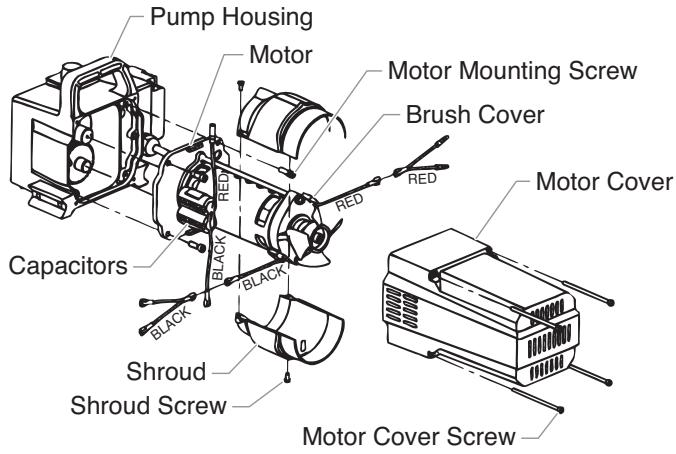 Pump Housing
Motor
Motor Mounting Screw
Brush Cover
RED
RED
RED
Motor Cover
Capacitors
BLACK
BLACK
BLACK
Shroud
Shroud Screw
Motor Cover Screw