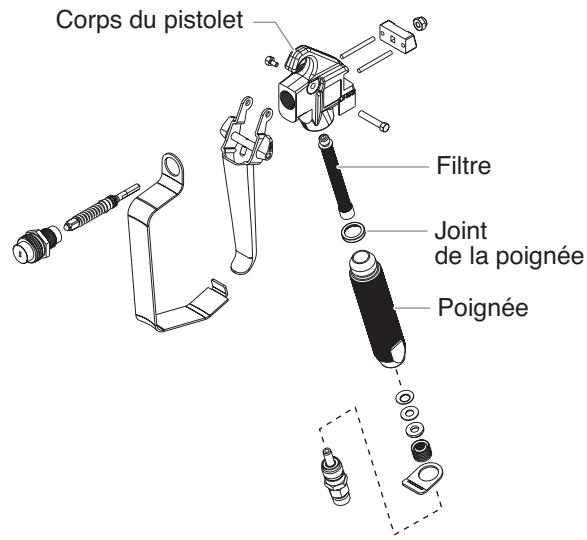 Corps du pistolet

Filtre

Joint
de la poignée

Poignée