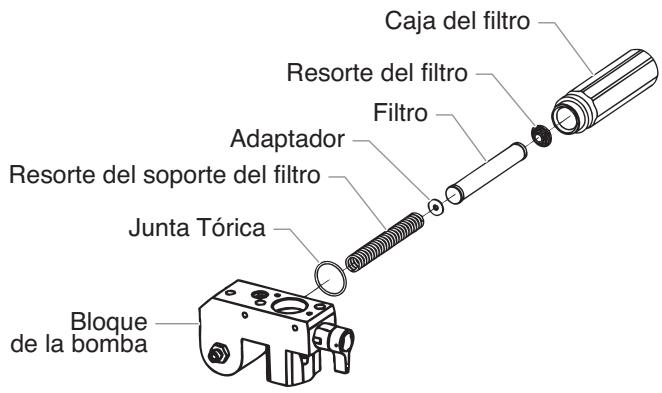 Caja del filtro
Resorte del filtro
Filtro
Adaptador
Resorte del soporte del filtro
Junta Tórica
Bloque de la bomba