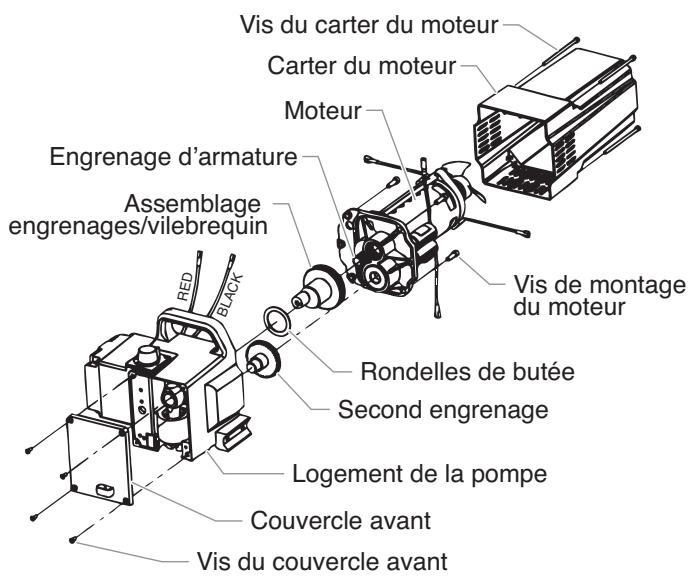 Vis du carter du moteur
Carter du moteur
Moteur
Engrenage d'armature
Assemblage engrenages/vilebrequin
RED
BLACK
Vis de montage du moteur
Rondelles de butée
Second engrenage
Logement de la pompe
Couvercle avant
Vis du couvercle avant