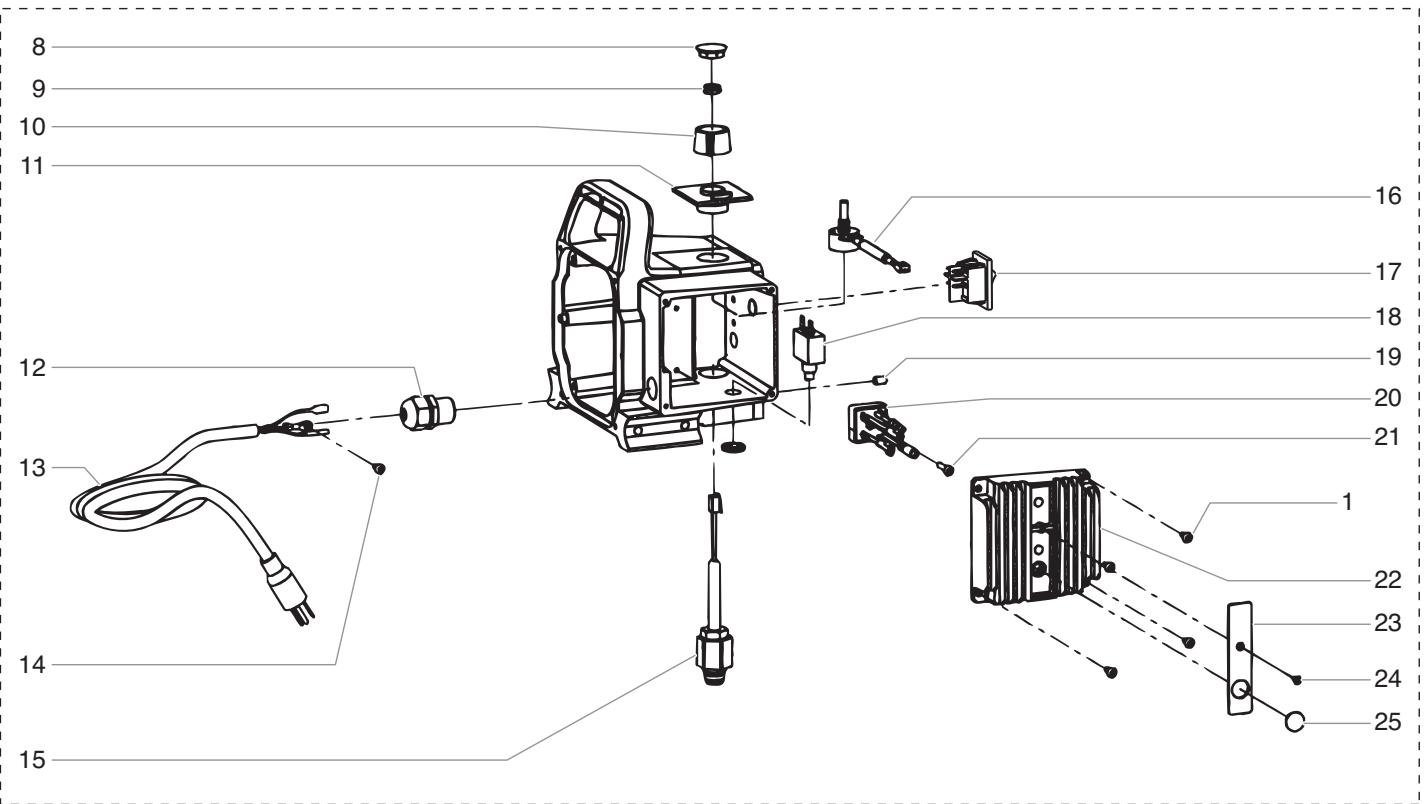 8
9
10
11
12
13
14
15
16
17
18
19
20
21
1
22
23
24
25