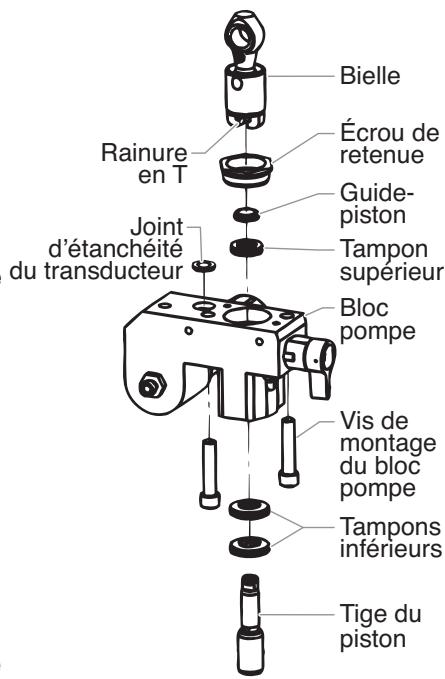 Bielle

Rainure en T

Écrou de retenue

Guide-piston

Joint d'étanchéité du transducteur

Tampon supérieur

Bloc pompe

Vis de montage du bloc pompe

Tampons inférieurs

Tige du piston