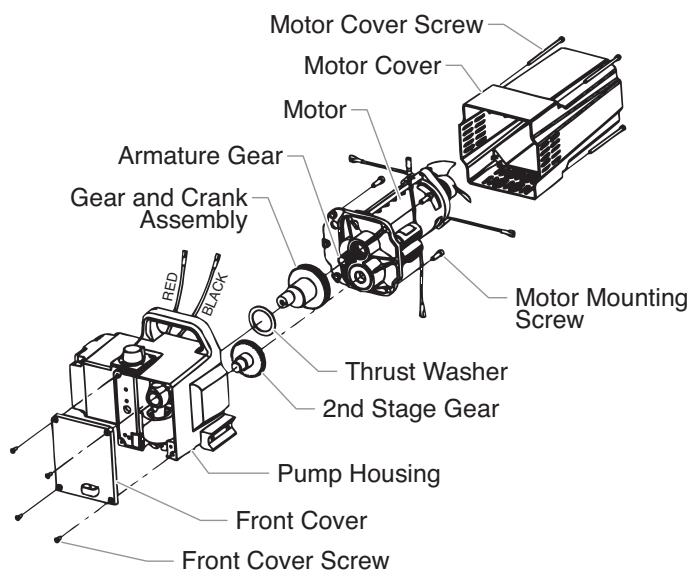 Motor Cover Screw
Motor Cover
Motor
Armature Gear
Gear and Crank Assembly
RED
BLACK
Motor Mounting Screw
Thrust Washer
2nd Stage Gear
Pump Housing
Front Cover
Front Cover Screw