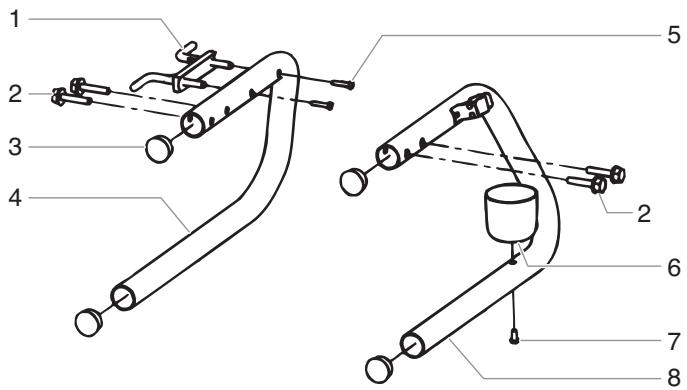 1
2
3
4
5
2
6
7
8