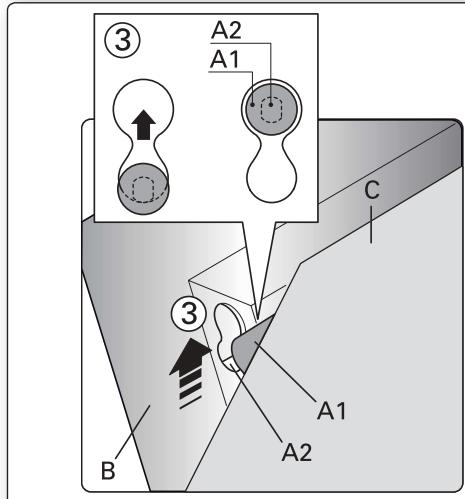 3
A2
A1
C
3
A1
A2
B