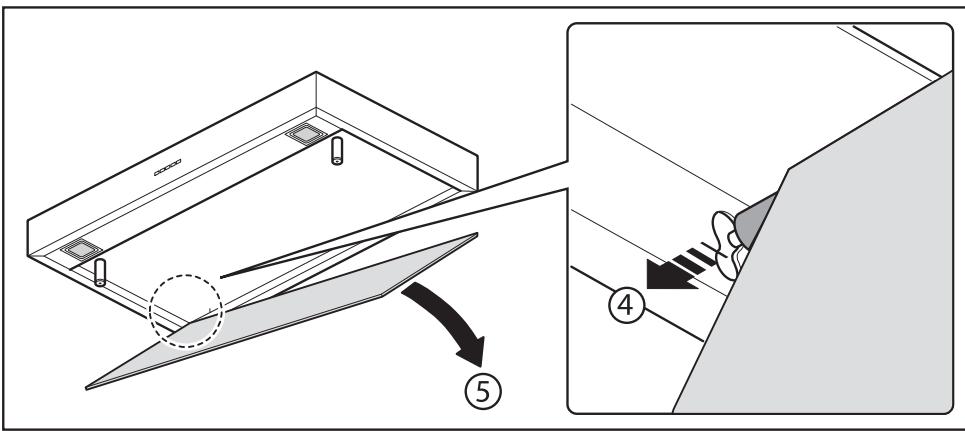 ④

⑤