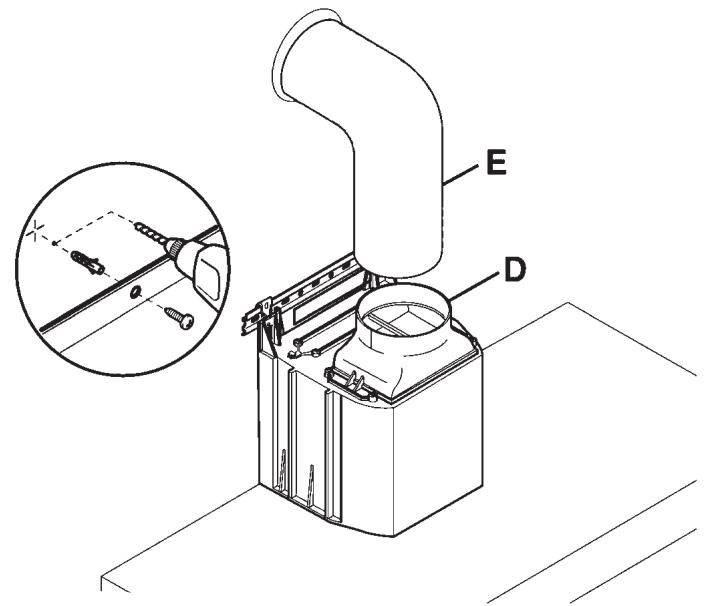 E
D