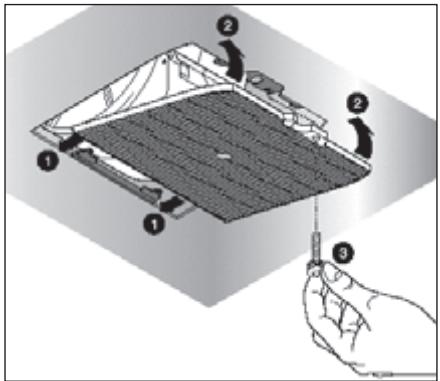 2
2
1
1
3