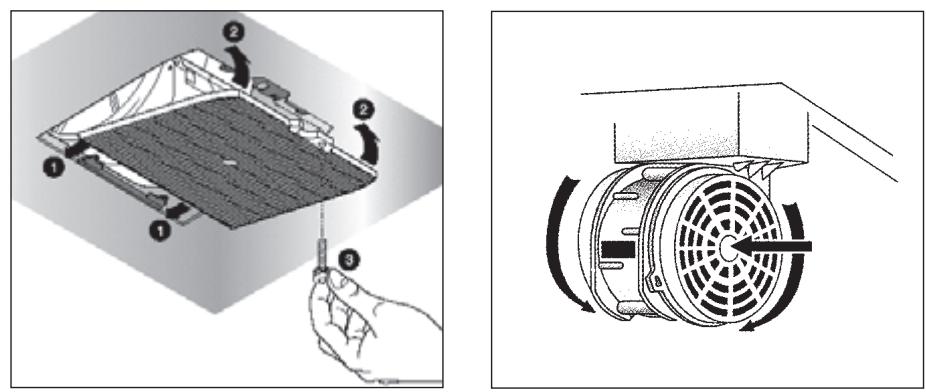 2
2
1
1
3