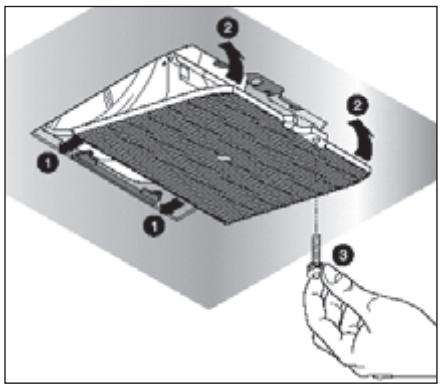 2
2
1
1
3