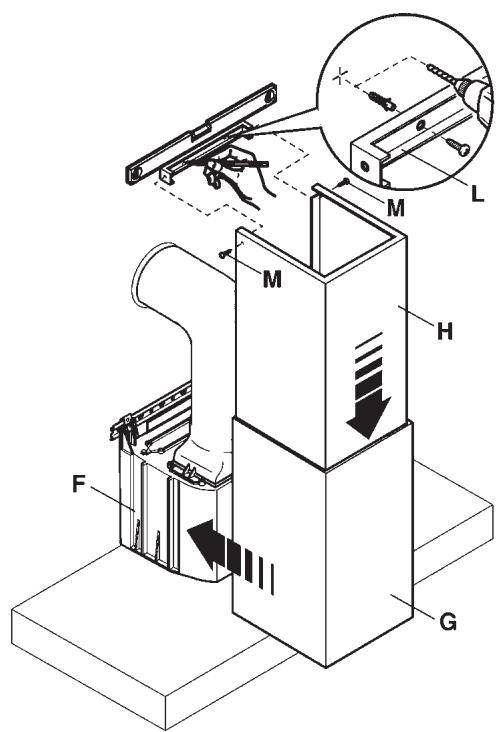 L
M
M
H
F
G