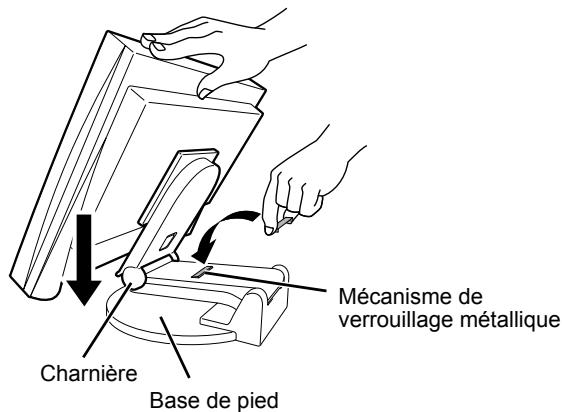 Mécanisme de verrouillage métallique

Charnière

Base de pied