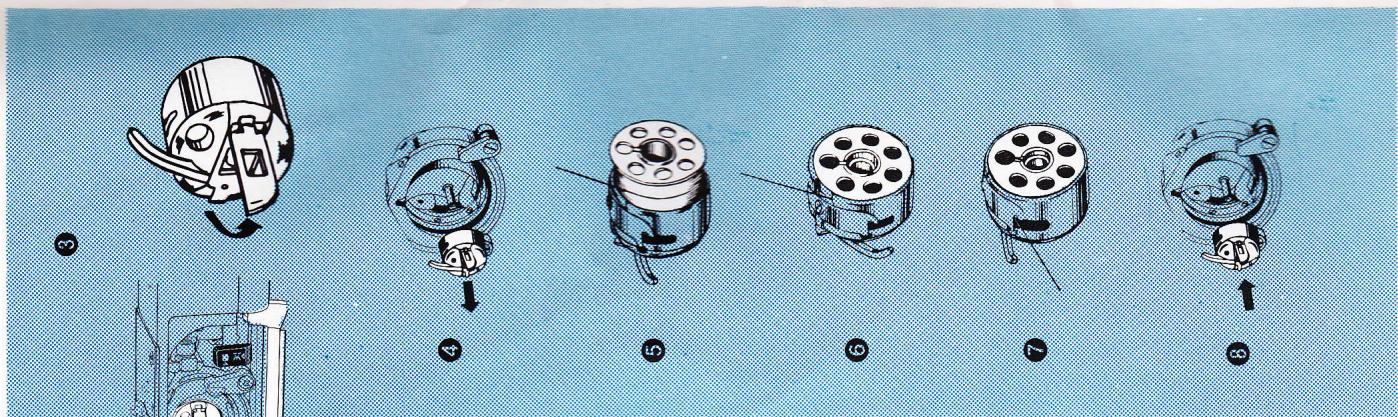 3

4

5

6

7

8