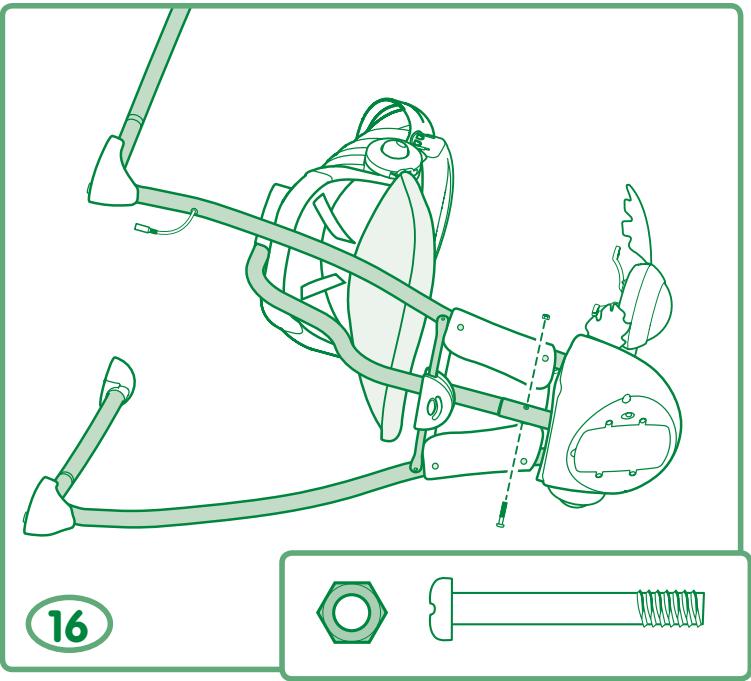 16