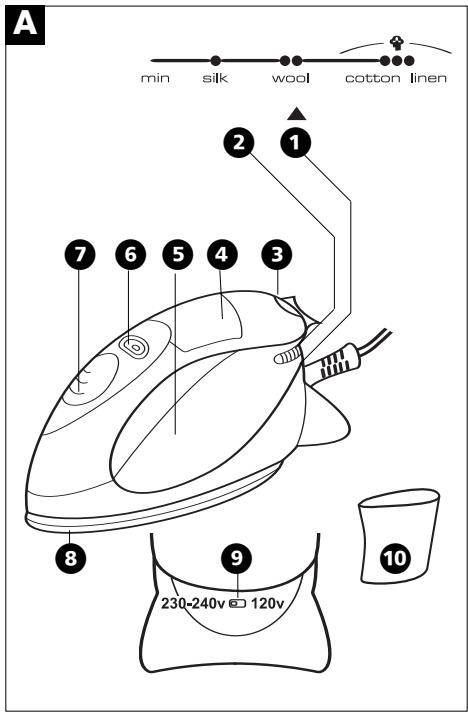 A

min silk wool cotton linen

2 1

7 6 5 4 3

8

9

230-240v 120v

10