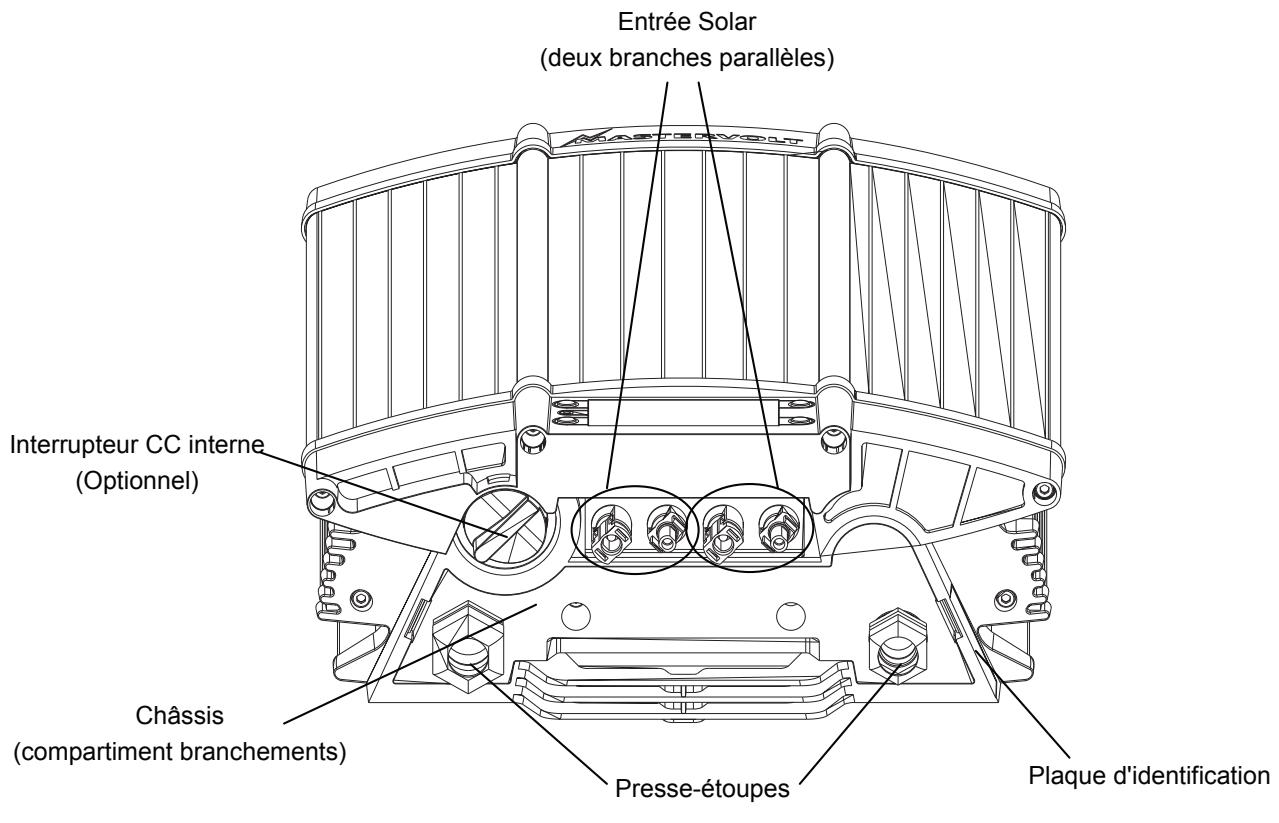 Entrée Solar
(deux branches parallèles)

MASTERVOLT

Interrupteur CC interne
(Optionnel)

Châssis
(compartiment branchements)

Presse-étoupes

Plaque d'identification