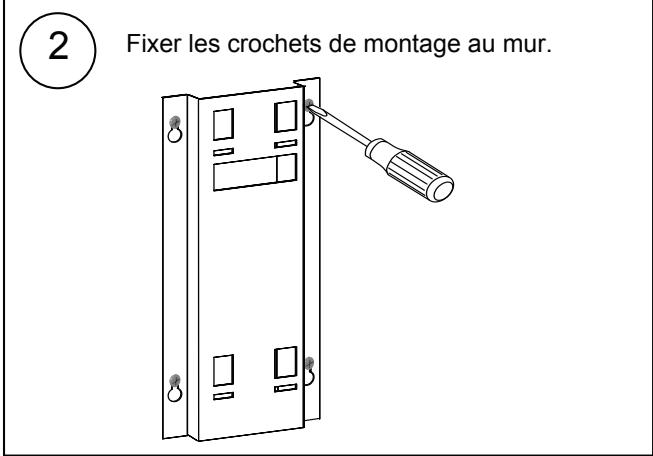 2

Fixer les crochets de montage au mur.