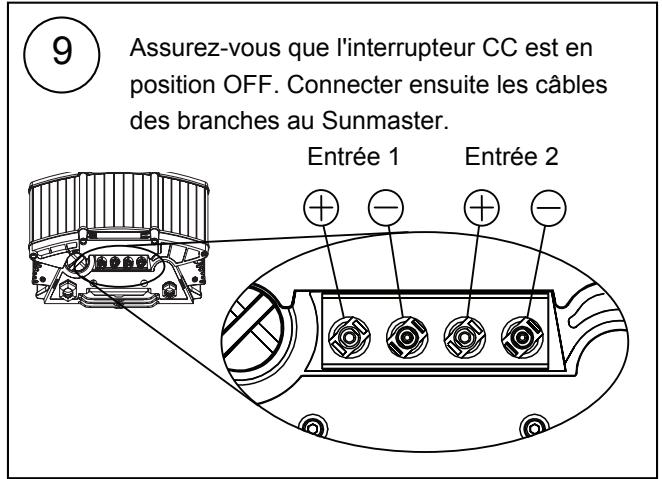 9

Assurez-vous que l'interrupteur CC est en position OFF. Connecter ensuite les câbles des branches au Sunmaster.

Entrée 1

Entrée 2

+ − + −