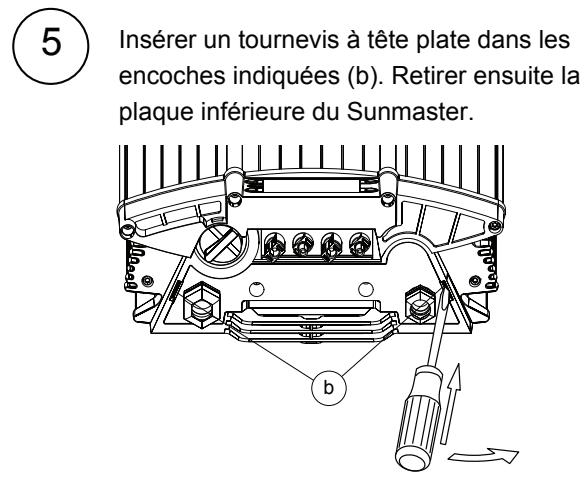 5

Insérer un tournevis à tête plate dans les encoches indiquées (b). Retirer ensuite la plaque inférieure du Sunmaster.

b