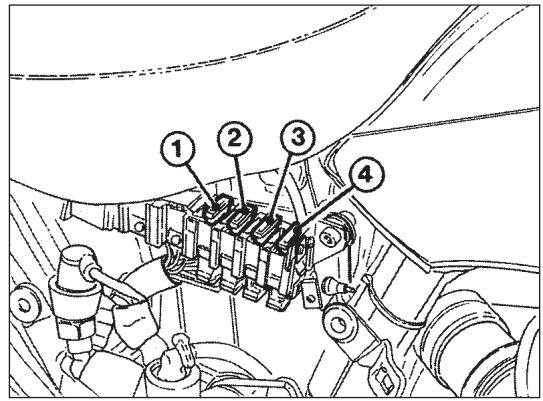 1
2
3
4