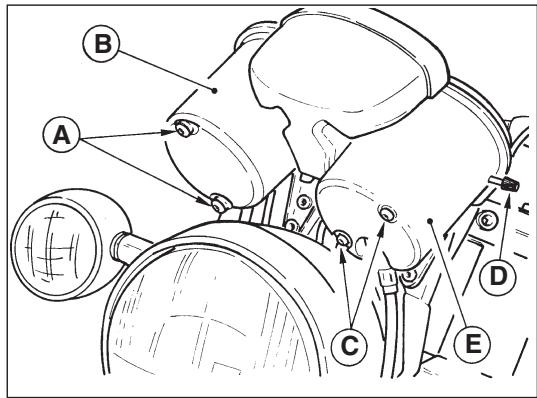 B
A
D
C
E