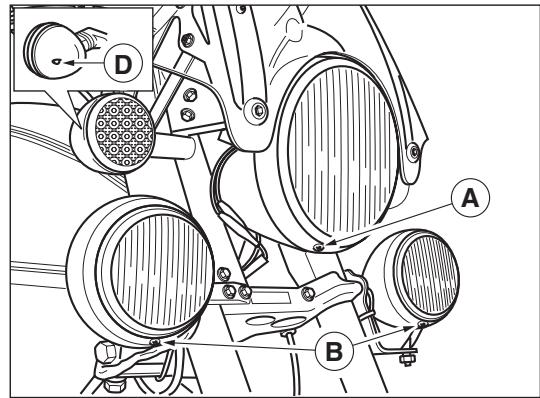 D

A

B