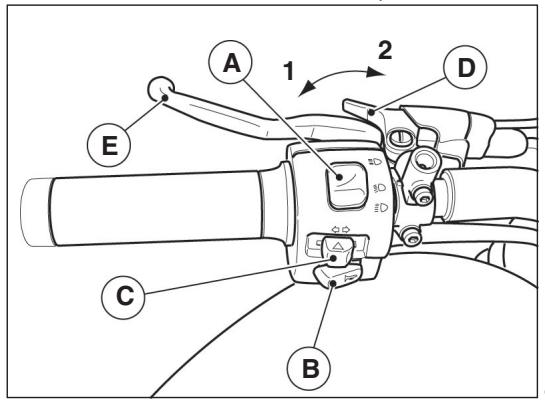 A
1
2
D
E
C
B