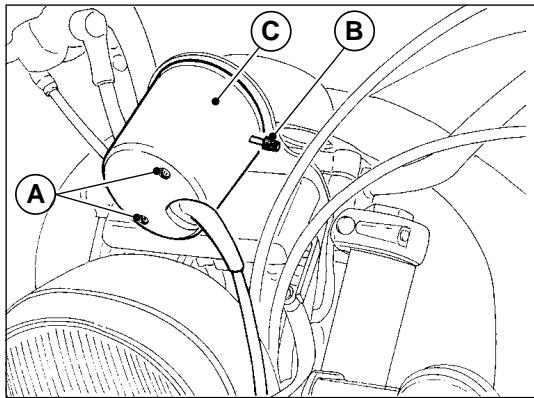 C
B
A