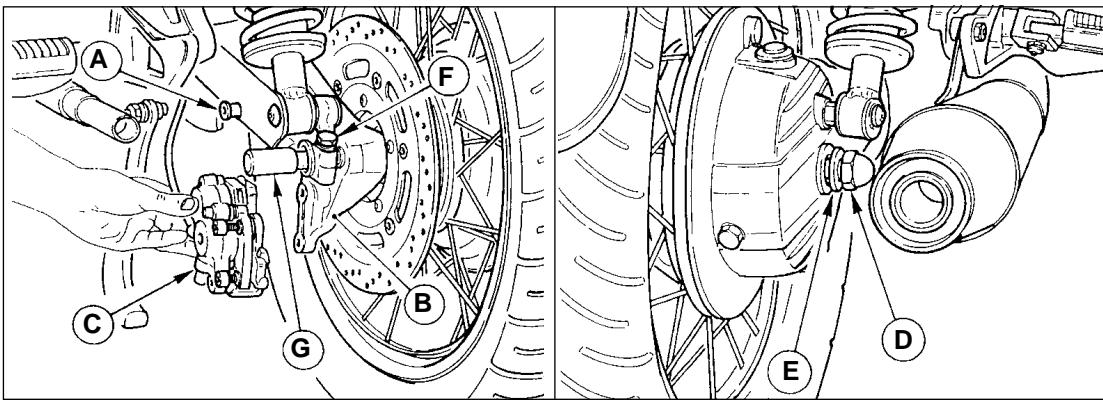 A
F
C
G
B
D
E